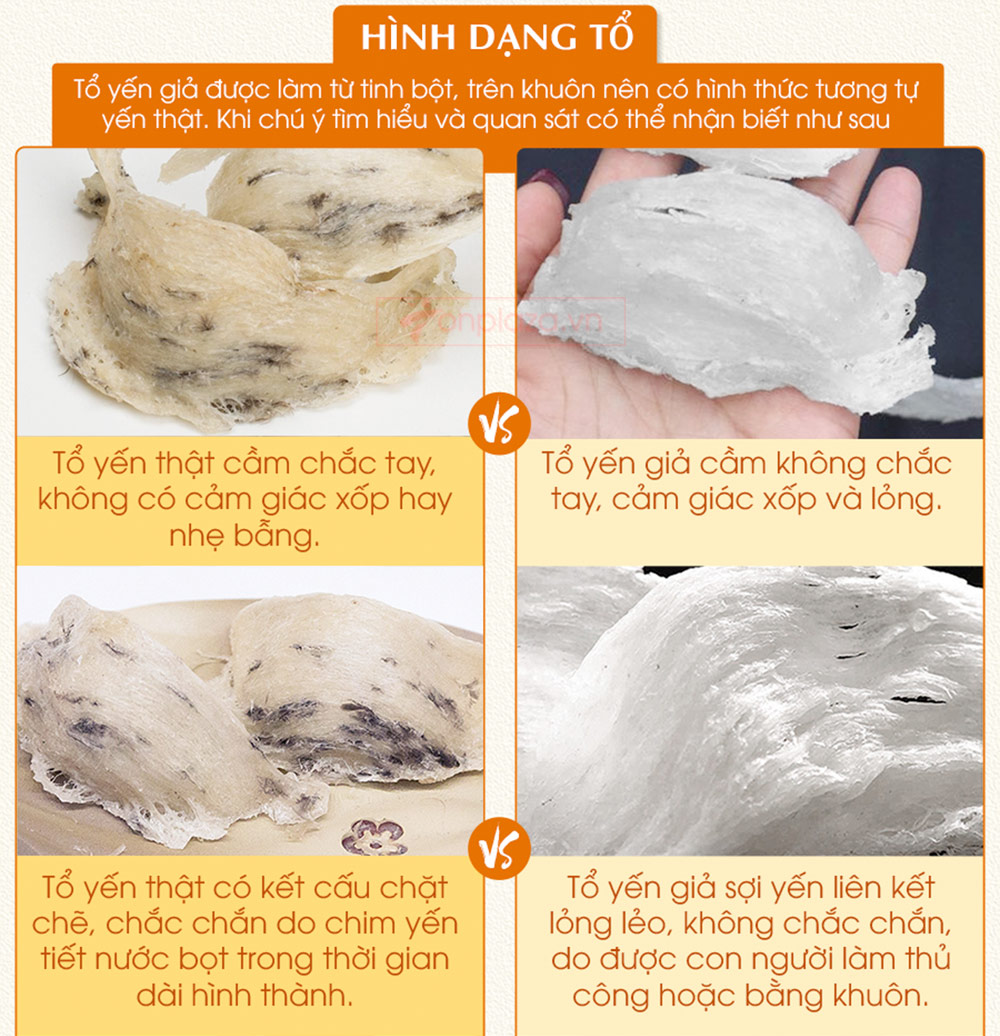 HÌNH DẠNG TỔ

Tổ yến giả được làm từ tinh bột, trên khuôn nên có hình thức tương tự yến thật. Khi chú ý tìm hiểu và quan sát có thể nhận biết như sau

onplaza.vn

VS

Tổ yến thật cầm chắc tay, không có cảm giác xốp hay nhẹ bẫng.

Tổ yến giả cầm không chắc tay, cảm giác xốp và lỏng.

VS

Tổ yến thật có kết cấu chặt chẽ, chắc chắn do chim yến tiết nước bọt trong thời gian dài hình thành.

Tổ yến giả sợi yến liên kết lỏng lẻo, không chắc chắn, do được con người làm thủ công hoặc bằng khuôn.