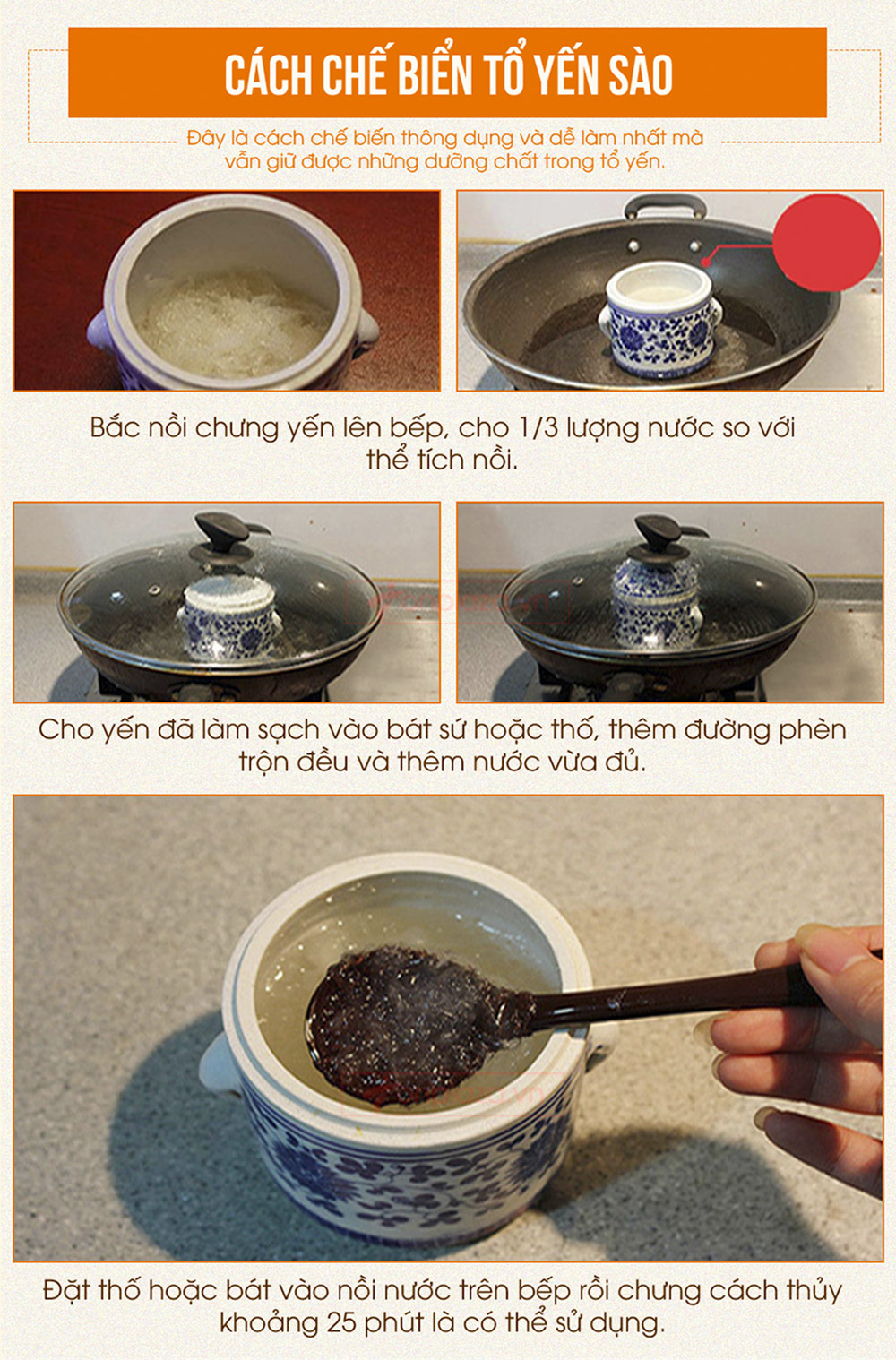 CÁCH CHẾ BIẾN TỔ YẾN SÀO

Đây là cách chế biến thông dụng và dễ làm nhất mà vẫn giữ được những dưỡng chất trong tổ yến.

Bắc nồi chưng yến lên bếp, cho 1/3 lượng nước so với thể tích nồi.

Cho yến đã làm sạch vào bát sứ hoặc thố, thêm đường phèn trộn đều và thêm nước vừa đủ.

Đặt thố hoặc bát vào nồi nước trên bếp rồi chưng cách thủy khoảng 25 phút là có thể sử dụng.