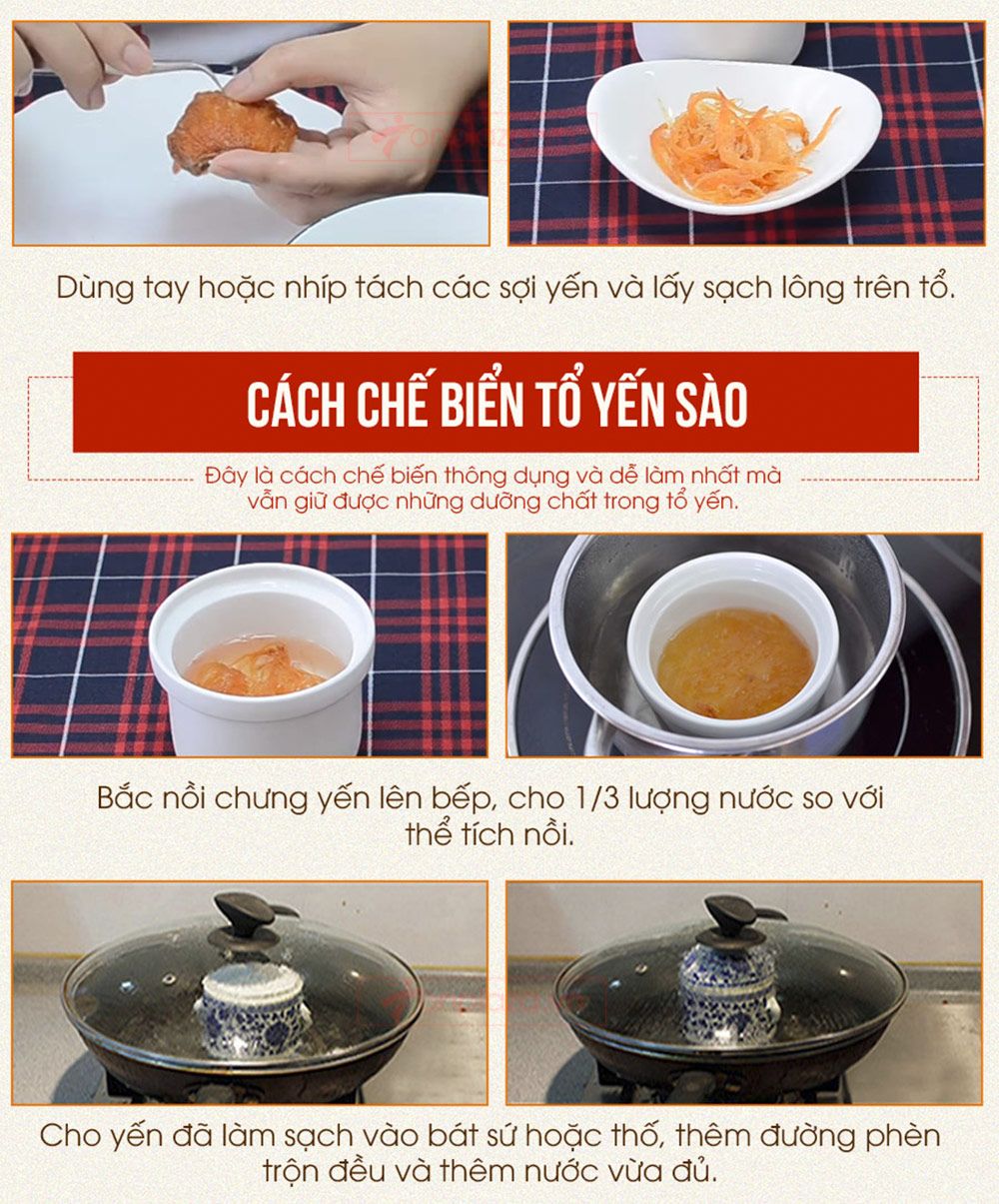 Dùng tay hoặc nhíp tách các sợi yến và lấy sạch lông trên tổ.

CÁCH CHẾ BIẾN TỔ YẾN SÀO

Đây là cách chế biến thông dụng và dễ làm nhất mà vẫn giữ được những dưỡng chất trong tổ yến.

Bắc nồi chưng yến lên bếp, cho 1/3 lượng nước so với thể tích nồi.

Cho yến đã làm sạch vào bát sứ hoặc thố, thêm đường phèn trộn đều và thêm nước vừa đủ.