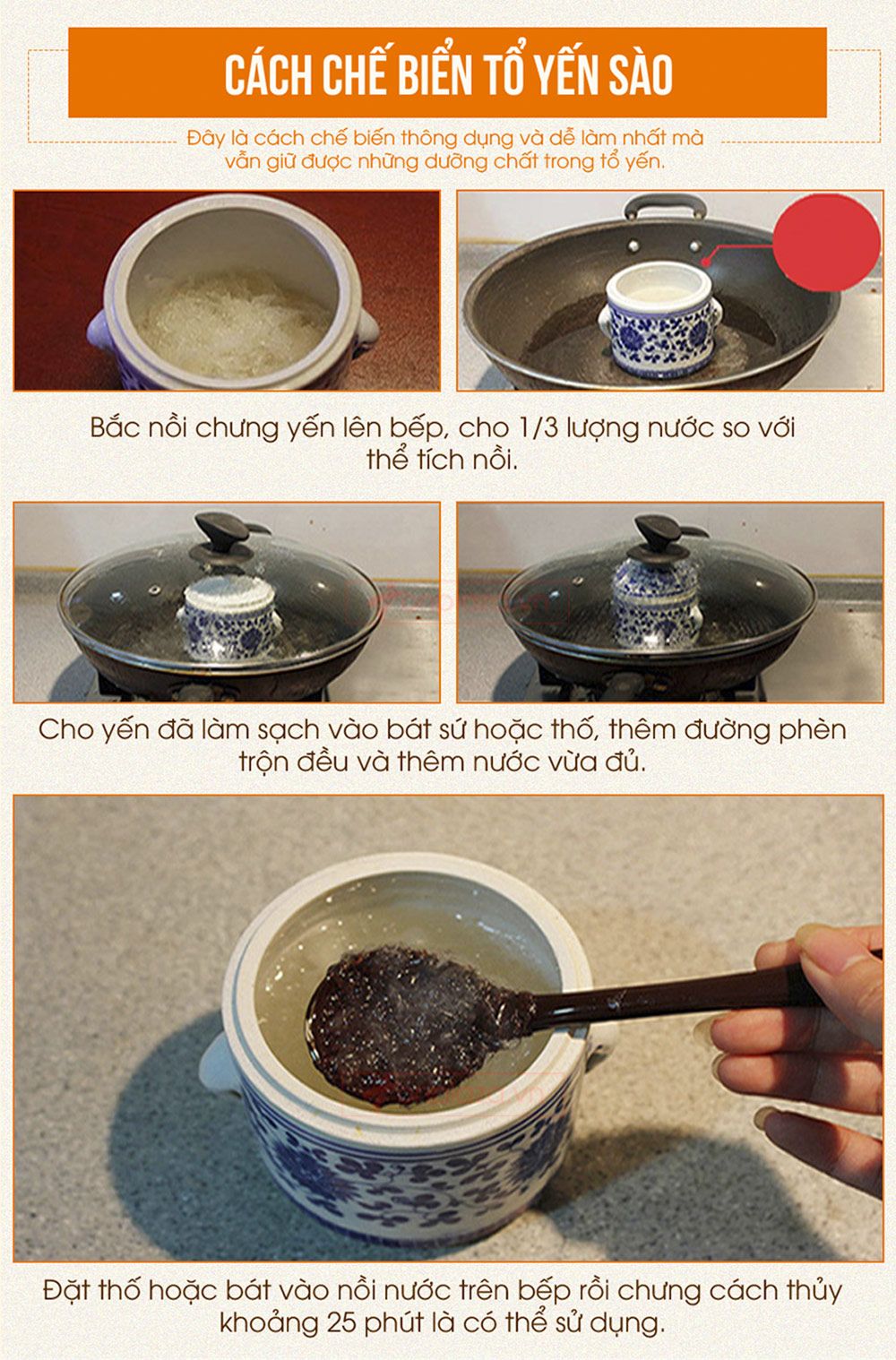 CÁCH CHẾ BIẾN TỔ YẾN SÀO

Đây là cách chế biến thông dụng và dễ làm nhất mà vẫn giữ được những dưỡng chất trong tổ yến.

Bắc nồi chưng yến lên bếp, cho 1/3 lượng nước so với thể tích nồi.

Cho yến đã làm sạch vào bát sứ hoặc thố, thêm đường phèn trộn đều và thêm nước vừa đủ.

Đặt thố hoặc bát vào nồi nước trên bếp rồi chưng cách thủy khoảng 25 phút là có thể sử dụng.