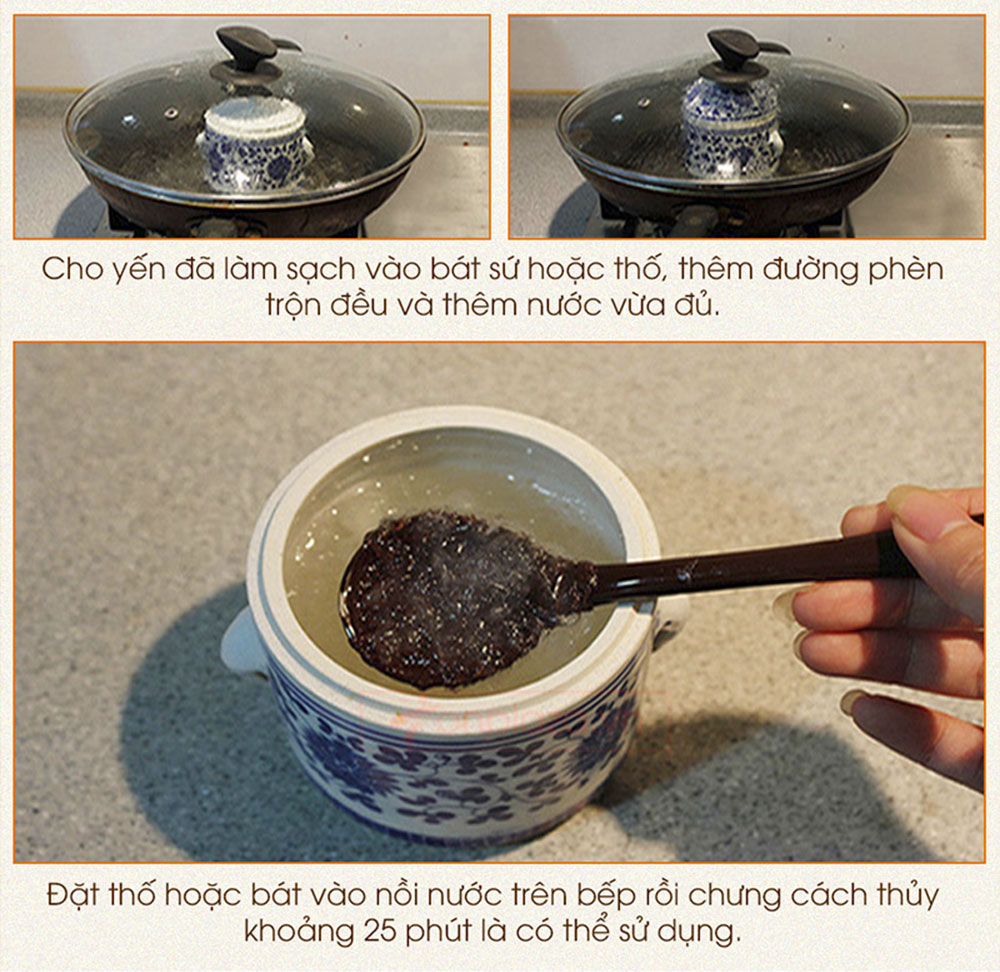 Cho yến đã làm sạch vào bát sứ hoặc thố, thêm đường phèn trộn đều và thêm nước vừa đủ.

Đặt thố hoặc bát vào nồi nước trên bếp rồi chưng cách thủy khoảng 25 phút là có thể sử dụng.